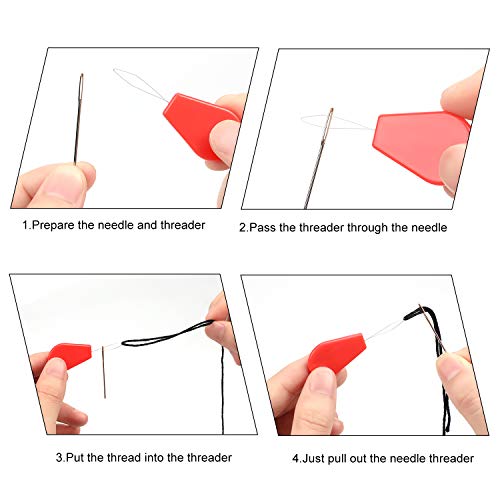 1.Prepare the needle and threader

2.Pass the threader through the needle

3.Put the thread into the threader

4.Just pull out the needle threader