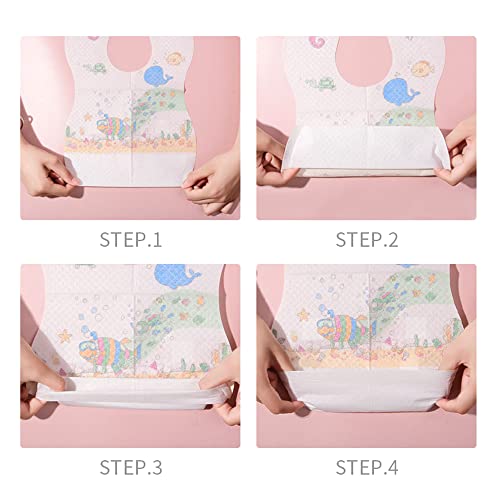 STEP.1

STEP.2

STEP.3

STEP.4