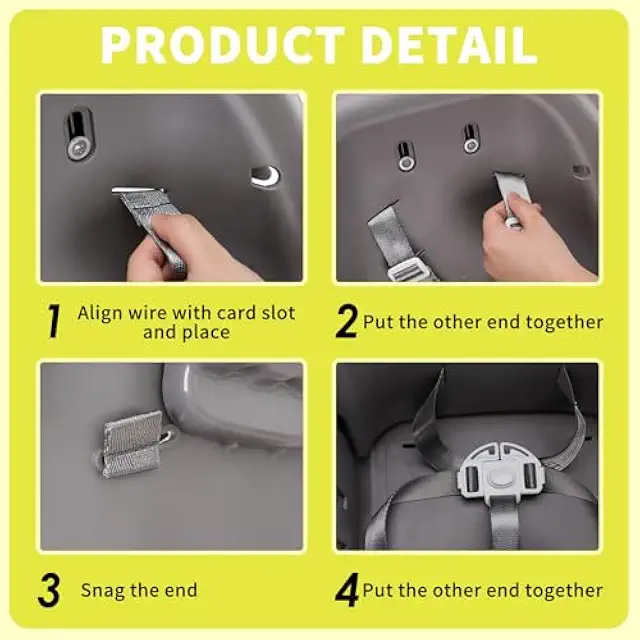 PRODUCT DETAIL

1 Align wire with card slot and place

2 Put the other end together

3 Snag the end

4 Put the other end together