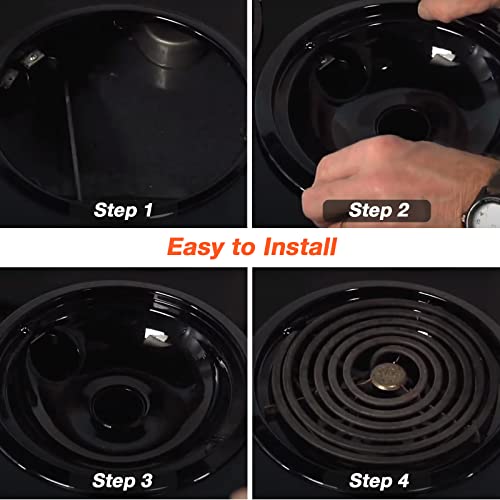 Step 1

Step 2

Easy to Install

Step 3

Step 4