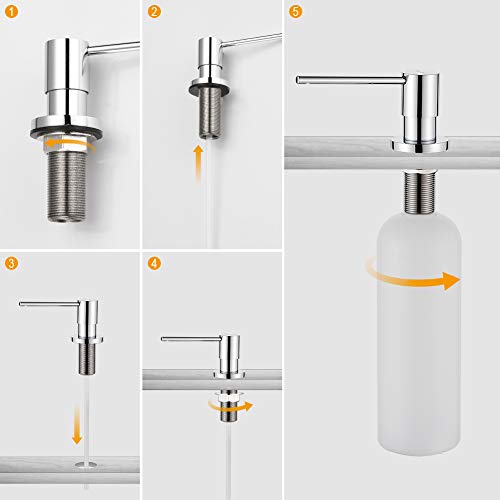 1
2
5
3
4