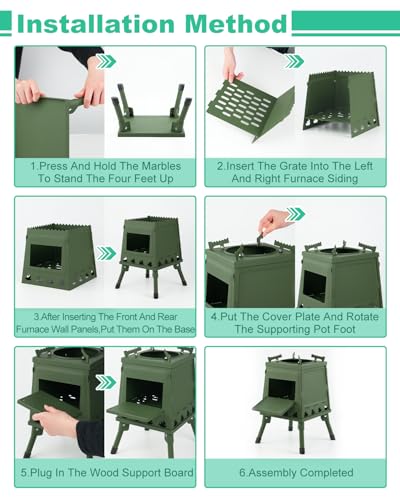 Installation Method

1.Press And Hold The Marbles To Stand The Four Feet Up

2.Insert The Grate Into The Left And Right Furnace Siding

3.After Inserting The Front And Rear Furnace Wall Panels,Put Them On The Base

4.Put The Cover Plate And Rotate The Supporting Pot Foot

5.Plug In The Wood Support Board

6.Assembly Completed