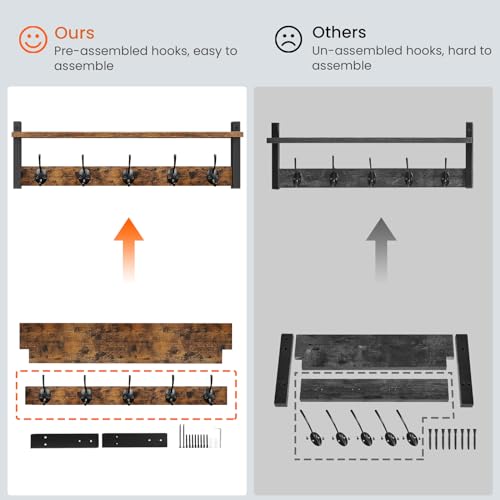 Ours
Pre-assembled hooks, easy to assemble

Others
Un-assembled hooks, hard to assemble