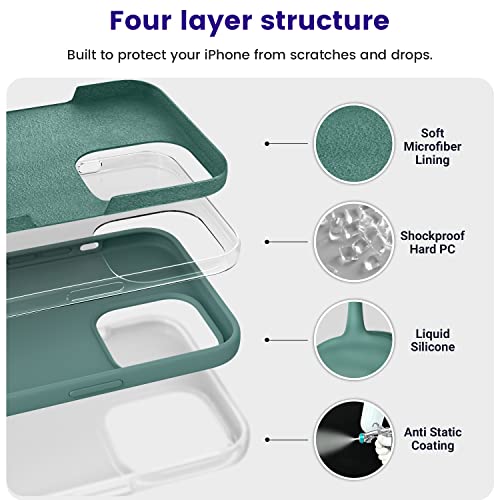 Four layer structure

Built to protect your iPhone from scratches and drops.

Soft Microfiber Lining

Shockproof Hard PC

Liquid Silicone

Anti Static Coating