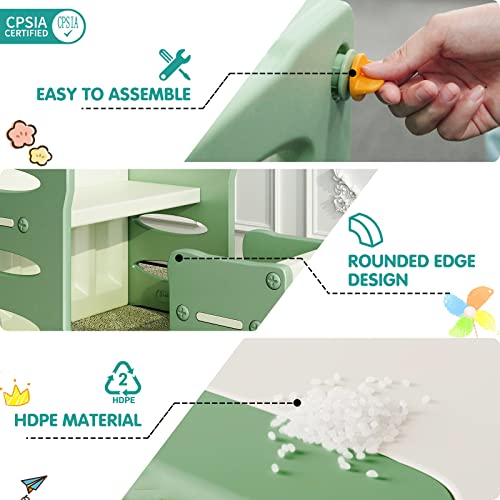 CPSIA CERTIFIED CPSIA

EASY TO ASSEMBLE

ROUNDED EDGE DESIGN

2
HDPE

HDPE MATERIAL