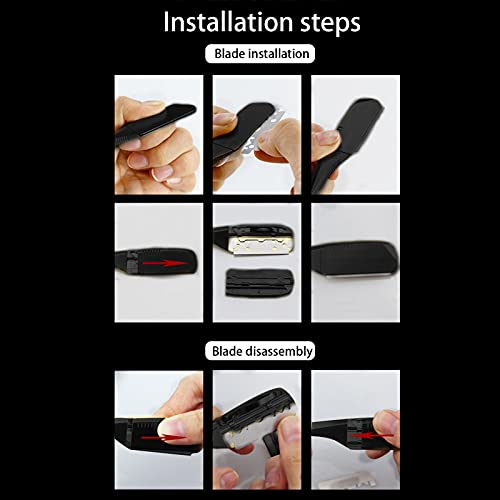 Installation steps

Blade installation

Blade disassembly