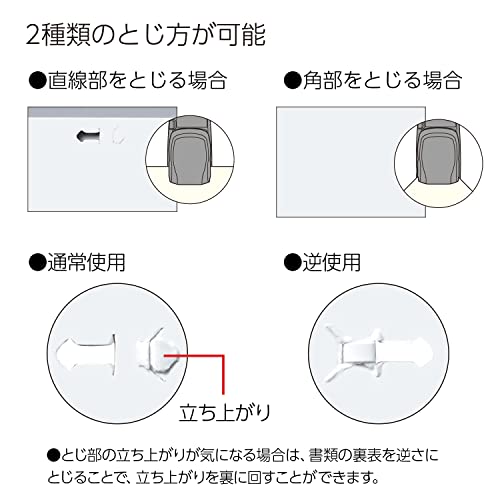 2種類のとじ方が可能

●直線部をとじる場合

●角部をとじる場合

●通常使用

●逆使用

立ち上がり

●とじ部の立ち上がりが気になる場合は、書類の裏表を逆さにとじることで、立ち上がりを裏に回すことができます。