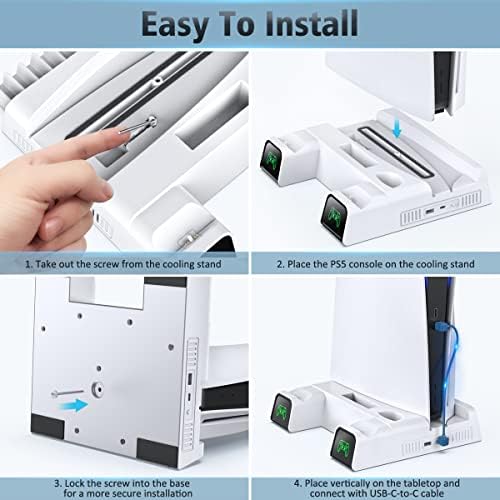 Easy To Install

1. Take out the screw from the cooling stand

2. Place the PS5 console on the cooling stand

3. Lock the screw into the base for a more secure installation

4. Place vertically on the tabletop and connect with USB-C-to-C cable