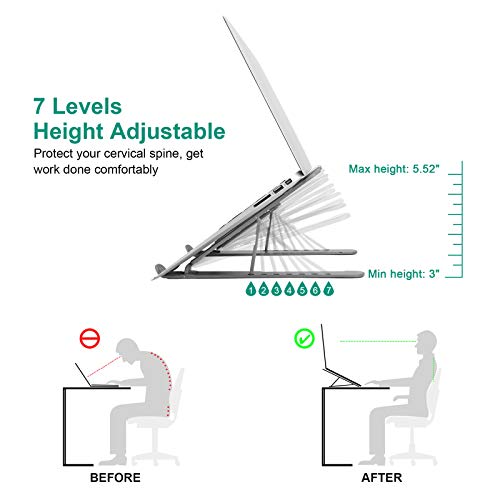 7 Levels
Height Adjustable

Protect your cervical spine, get work done comfortably

Max height: 5.52"

Min height: 3"

1 2 3 4 5 6 7

BEFORE

AFTER