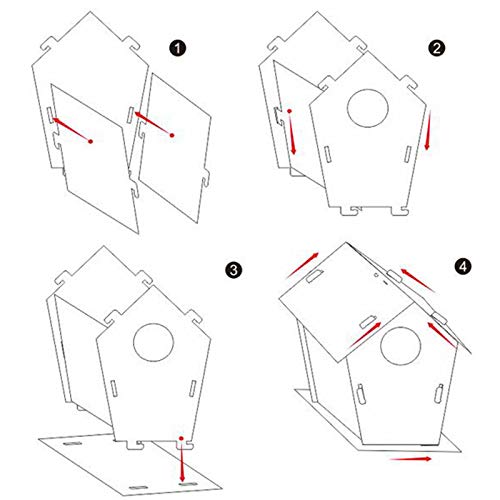 1

2

3

4