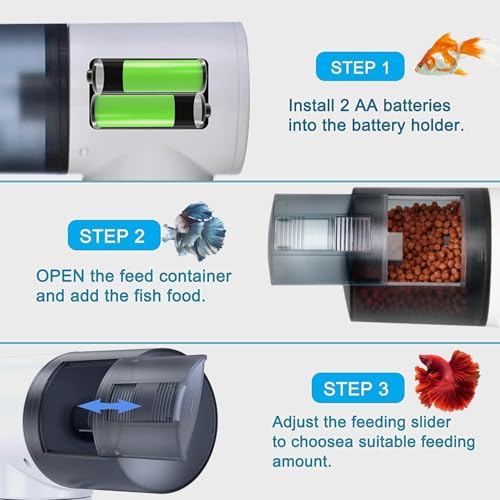 STEP 1

Install 2 AA batteries into the battery holder.

STEP 2

OPEN the feed container and add the fish food.

STEP 3

Adjust the feeding slider to choosea suitable feeding amount.