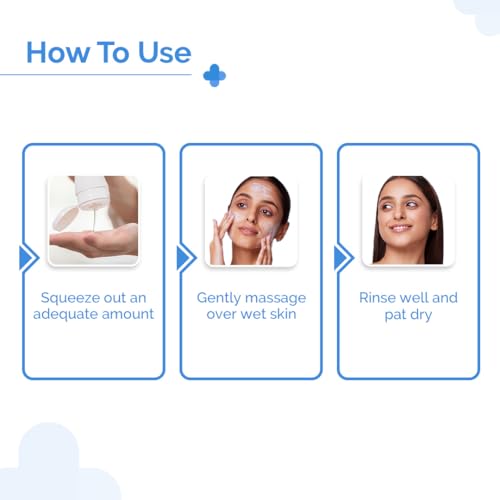 How To Use

Squeeze out an adequate amount

Gently massage over wet skin

Rinse well and pat dry