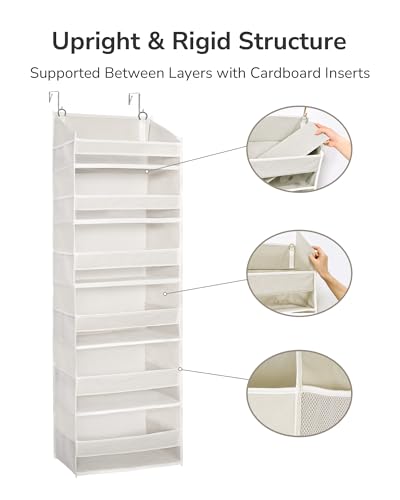 Upright & Rigid Structure

Supported Between Layers with Cardboard Inserts