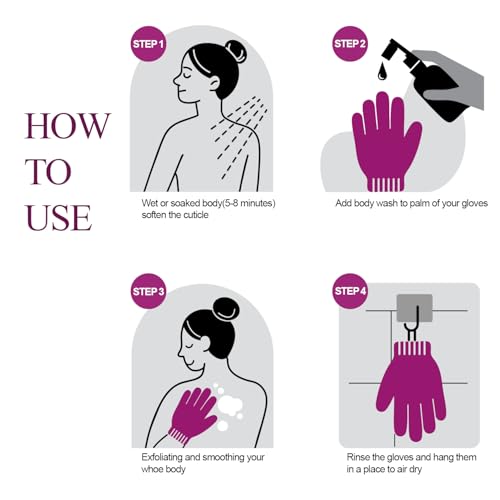 HOW TO USE

STEP 1

Wet or soaked body(5-8 minutes) soften the cuticle

STEP 2

Add body wash to palm of your gloves

STEP 3

Exfoliating and smoothing your whoe body

STEP 4

Rinse the gloves and hang them in a place to air dry