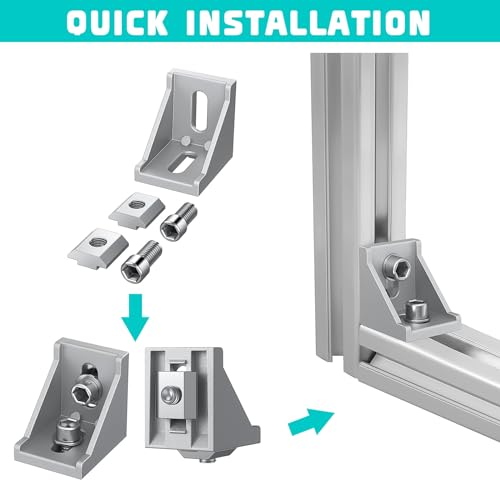 QUICK INSTALLATION