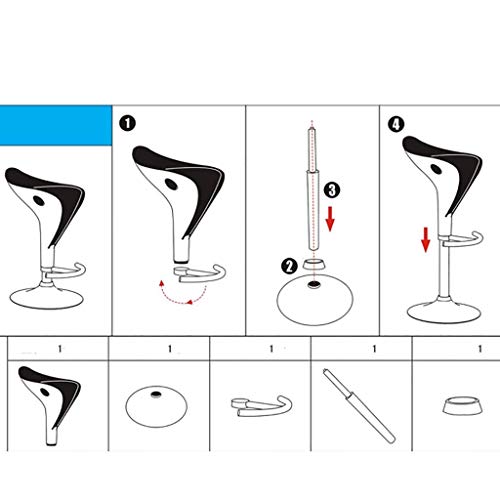 1

3

2

4

| 1 | 1 | 1 | 1 | 1 |
|---|---|---|---|---|
| | | | | |