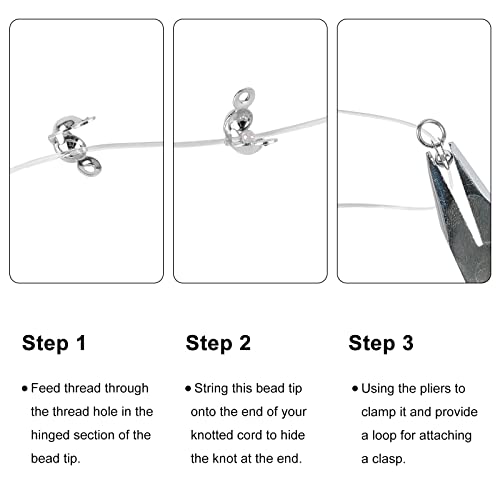 Step 1

• Feed thread through the thread hole in the hinged section of the bead tip.

Step 2

• String this bead tip onto the end of your knotted cord to hide the knot at the end.

Step 3

• Using the pliers to clamp it and provide a loop for attaching a clasp.