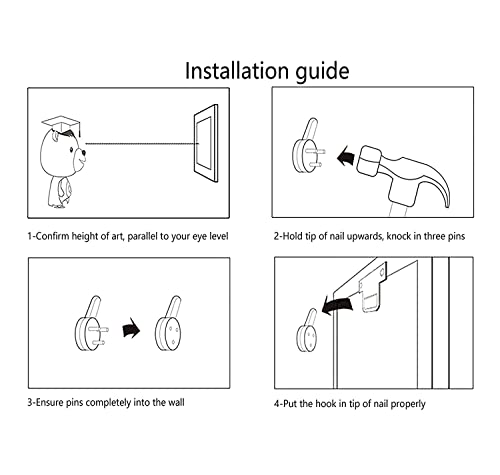 Installation guide

1-Confirm height of art, parallel to your eye level

2-Hold tip of nail upwards, knock in three pins

3-Ensure pins completely into the wall

4-Put the hook in tip of nail properly