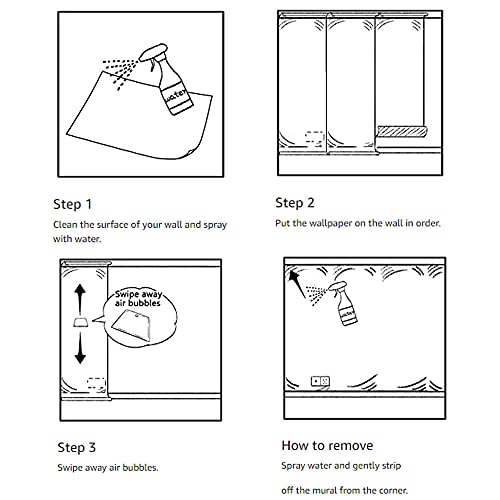 water

Step 1

Clean the surface of your wall and spray with water.

Step 2

Put the wallpaper on the wall in order.

Swipe away air bubbles

Step 3

Swipe away air bubbles.

water

How to remove

Spray water and gently strip

off the mural from the corner.