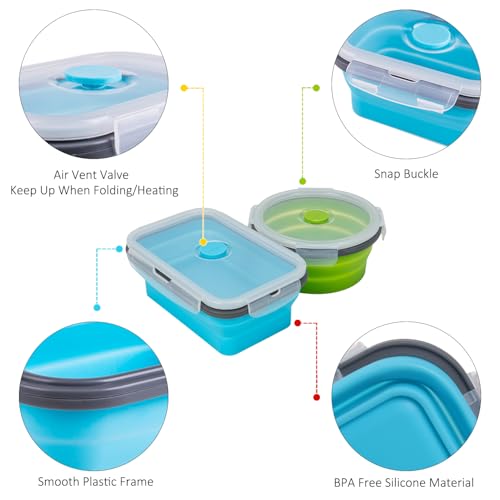 Air Vent Valve
Keep Up When Folding/Heating

Snap Buckle

Smooth Plastic Frame

BPA Free Silicone Material