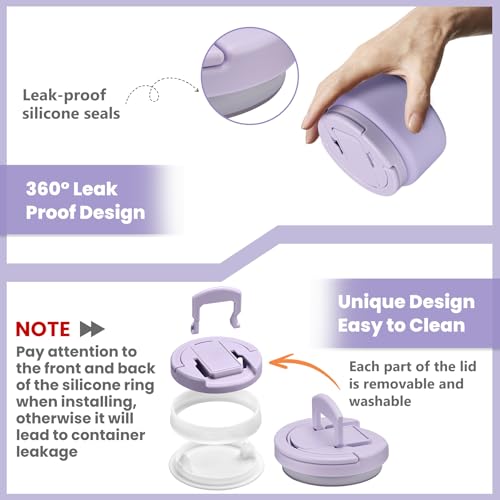 Leak-proof silicone seals

360° Leak Proof Design

Unique Design Easy to Clean

NOTE

Pay attention to the front and back of the silicone ring when installing, otherwise it will lead to container leakage

Each part of the lid is removable and washable