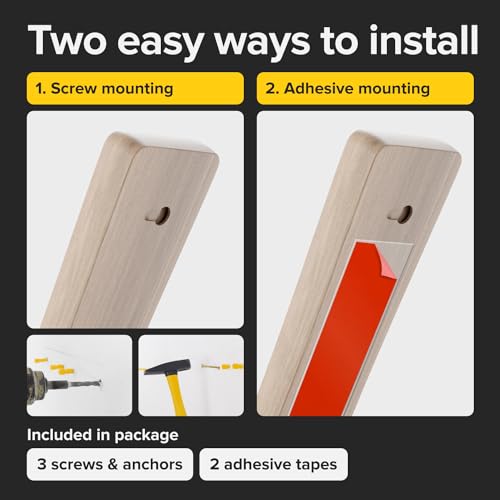 Two easy ways to install

1. Screw mounting

2. Adhesive mounting

Included in package

3 screws & anchors

2 adhesive tapes