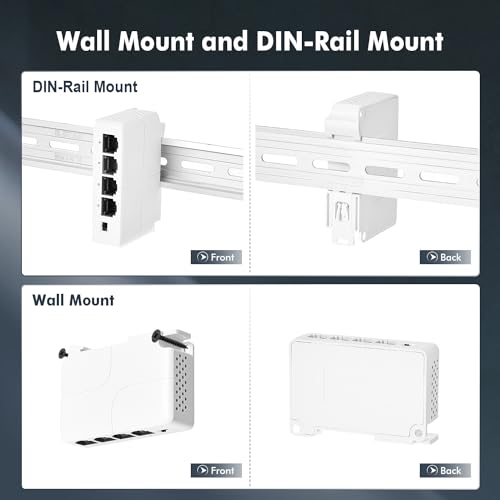 Wall Mount and DIN-Rail Mount

DIN-Rail Mount

Front

Back

Wall Mount

Front

Back