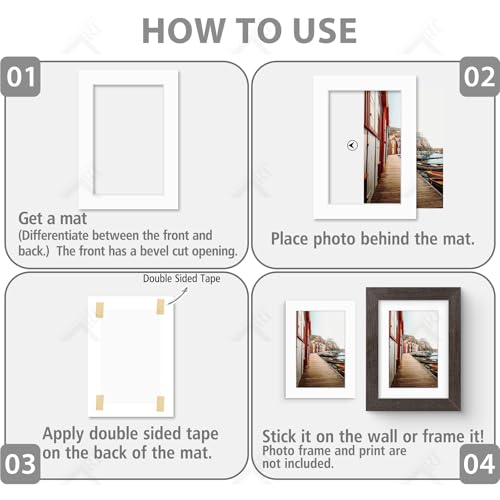 HOW TO USE

01

Get a mat
(Differentiate between the front and back.) The front has a bevel cut opening.

02

Place photo behind the mat.

Double Sided Tape

Apply double sided tape on the back of the mat.

03

Stick it on the wall or frame it!
Photo frame and print are not included.

04