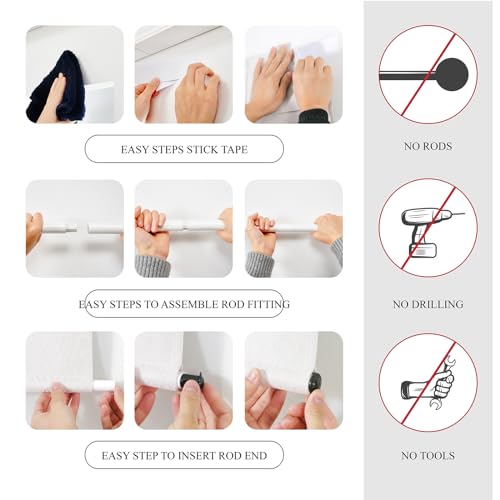 EASY STEPS STICK TAPE

EASY STEPS TO ASSEMBLE ROD FITTING

EASY STEP TO INSERT ROD END

NO RODS

NO DRILLING

NO TOOLS