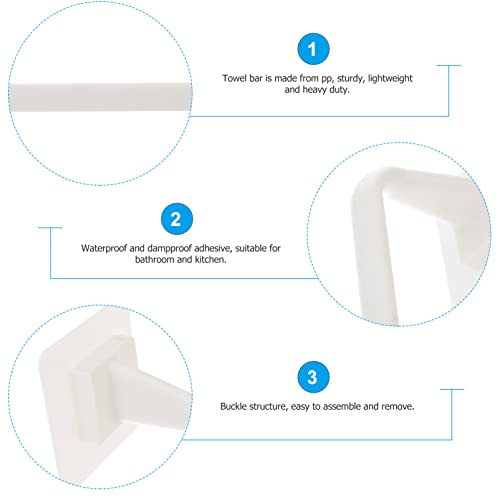 1

Towel bar is made from pp, sturdy, lightweight and heavy duty.

2

Waterproof and dampproof adhesive, suitable for bathroom and kitchen.

3

Buckle structure, easy to assemble and remove.