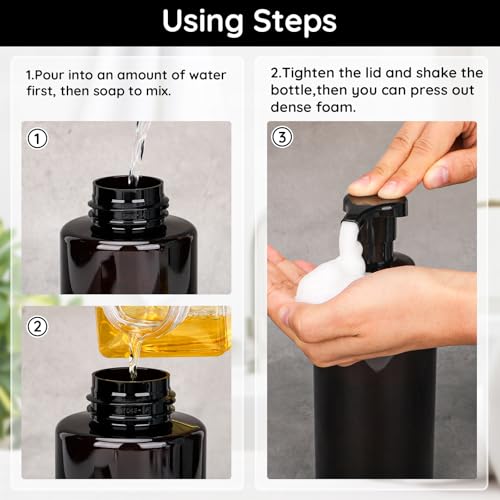 Using Steps

1.Pour into an amount of water first, then soap to mix.

①

②

2.Tighten the lid and shake the bottle,then you can press out dense foam.

③