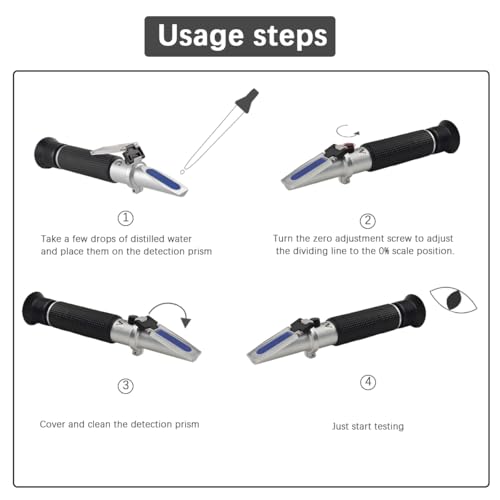 Usage steps

①

Take a few drops of distilled water and place them on the detection prism

②

Turn the zero adjustment screw to adjust the dividing line to the 0% scale position.

③

Cover and clean the detection prism

④

Just start testing