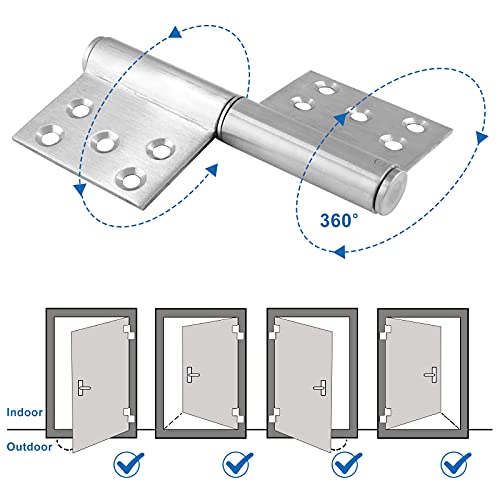 360°

Indoor
Outdoor