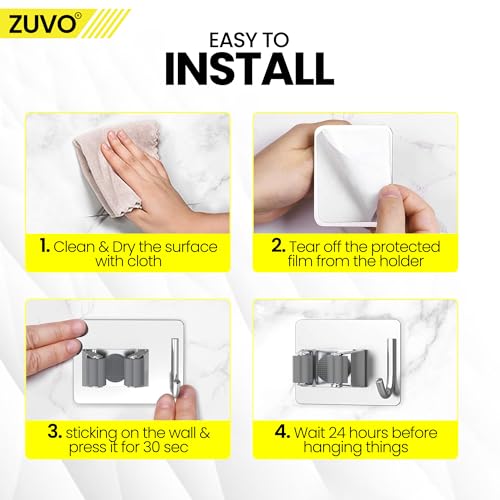 ZUVO®

EASY TO
INSTALL

1. Clean & Dry the surface with cloth

2. Tear off the protected film from the holder

3. sticking on the wall & press it for 30 sec

4. Wait 24 hours before hanging things