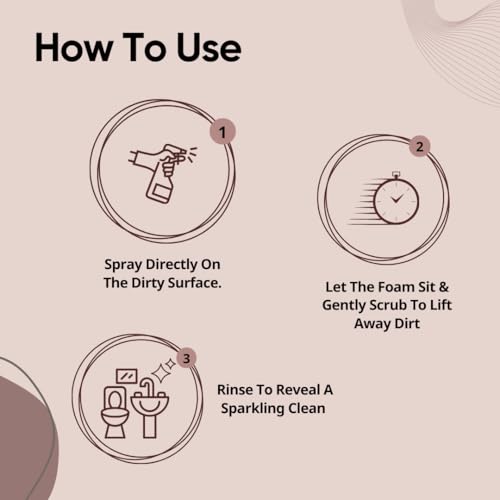 How To Use

1

Spray Directly On The Dirty Surface.

2

Let The Foam Sit & Gently Scrub To Lift Away Dirt

3

Rinse To Reveal A Sparkling Clean