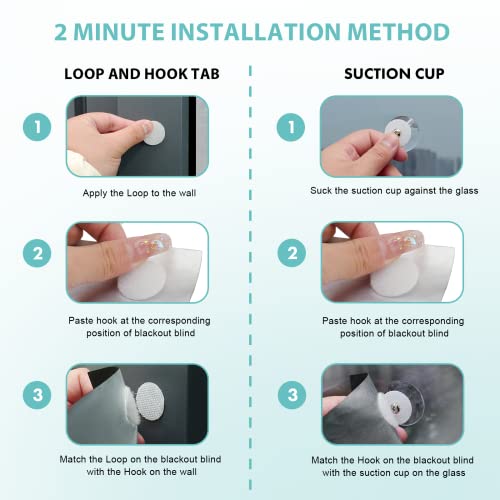 2 MINUTE INSTALLATION METHOD

LOOP AND HOOK TAB

1

Apply the Loop to the wall

2

Paste hook at the corresponding position of blackout blind

3

Match the Loop on the blackout blind with the Hook on the wall

SUCTION CUP

1

Suck the suction cup against the glass

2

Paste hook at the corresponding position of blackout blind

3

Match the Hook on the blackout blind with the suction cup on the glass