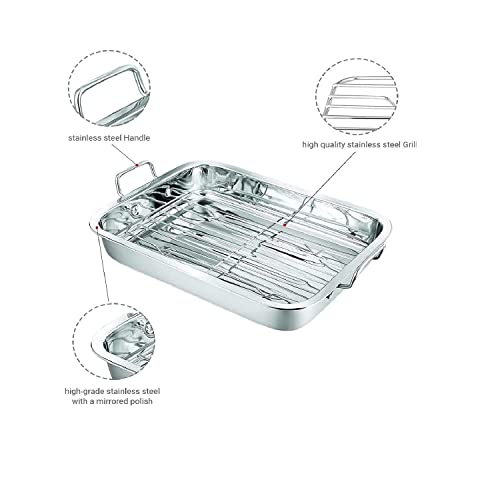 stainless steel Handle

high quality stainless steel Grill

high-grade stainless steel with a mirrored polish