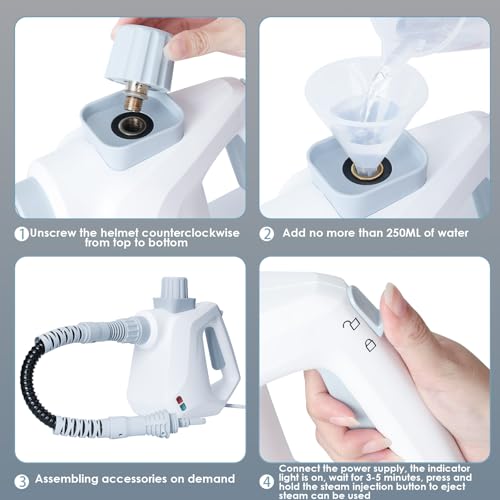 1 Unscrew the helmet counterclockwise from top to bottom

2 Add no more than 250ML of water

3 Assembling accessories on demand

4 Connect the power supply, the indicator light is on, wait for 3-5 minutes, press and hold the steam injection button to eject steam can be used