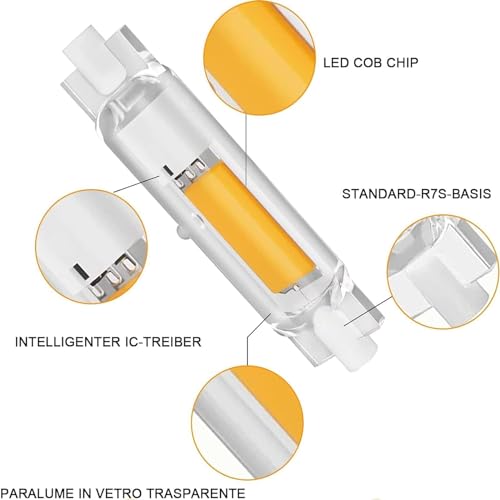 LED COB CHIP

STANDARD-R7S-BASIS

INTELLIGENTER IC-TREIBER

PARALUME IN VETRO TRASPARENTE