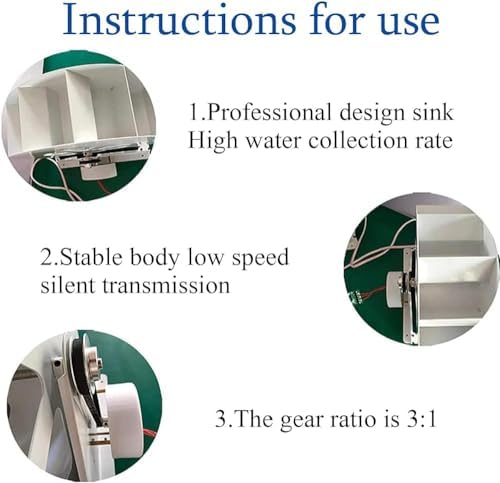 Instructions for use

1.Professional design sink
High water collection rate

2.Stable body low speed
silent transmission

3.The gear ratio is 3:1