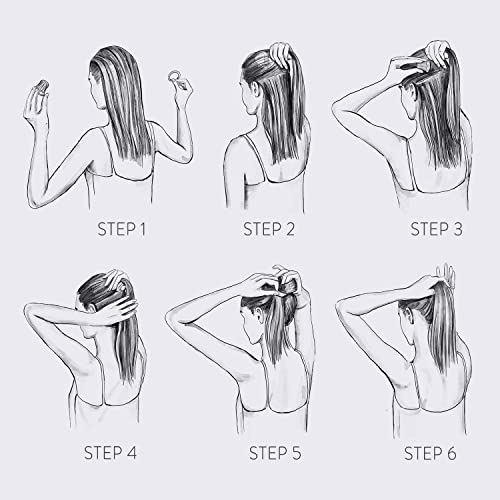 STEP 1

STEP 2

STEP 3

STEP 4

STEP 5

STEP 6