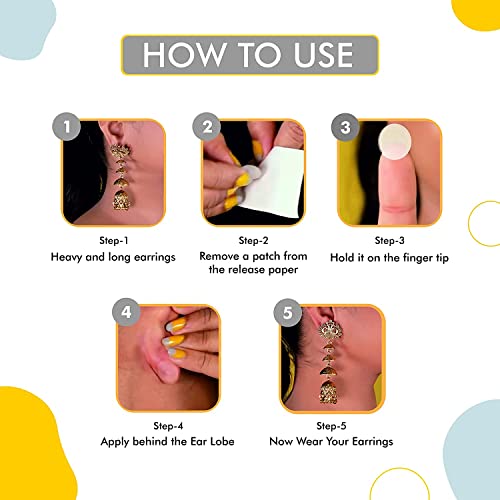 HOW TO USE

1

Step-1
Heavy and long earrings

2

Step-2
Remove a patch from the release paper

3

Step-3
Hold it on the finger tip

4

Step-4
Apply behind the Ear Lobe

5

Step-5
Now Wear Your Earrings