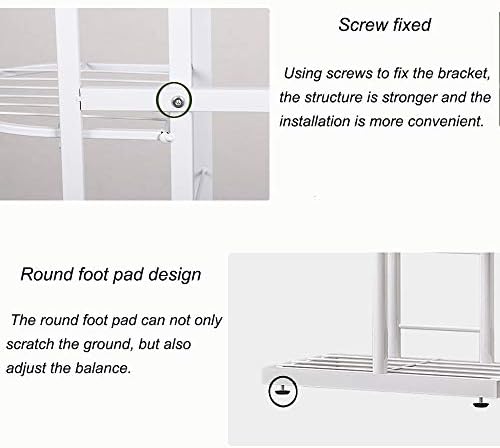 Screw fixed

Using screws to fix the bracket, the structure is stronger and the installation is more convenient.

Round foot pad design

The round foot pad can not only scratch the ground, but also adjust the balance.