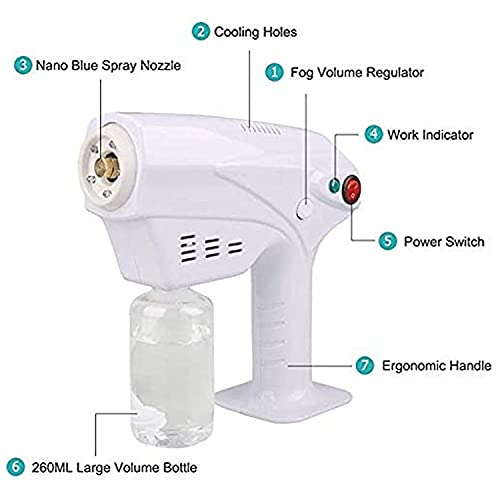 2 Cooling Holes

3 Nano Blue Spray Nozzle

1 Fog Volume Regulator

4 Work Indicator

5 Power Switch

7 Ergonomic Handle

6 260ML Large Volume Bottle