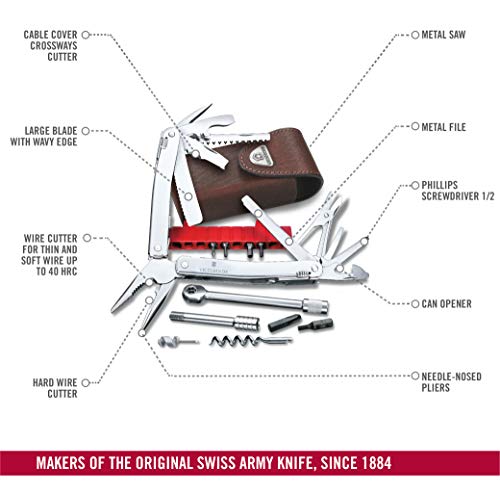 CABLE COVER CROSSWAYS CUTTER

LARGE BLADE WITH WAVY EDGE

WIRE CUTTER FOR THIN AND SOFT WIRE UP TO 40 HRC

HARD WIRE CUTTER

METAL SAW

METAL FILE

PHILLIPS SCREWDRIVER 1/2

CAN OPENER

NEEDLE-NOSED PLIERS

VICTORINOX

MAKERS OF THE ORIGINAL SWISS ARMY KNIFE, SINCE 1884