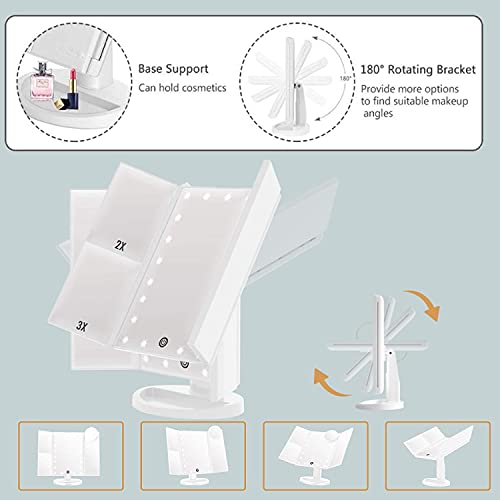 Base Support
Can hold cosmetics

180°

180° Rotating Bracket
Provide more options to find suitable makeup angles

2X

3X