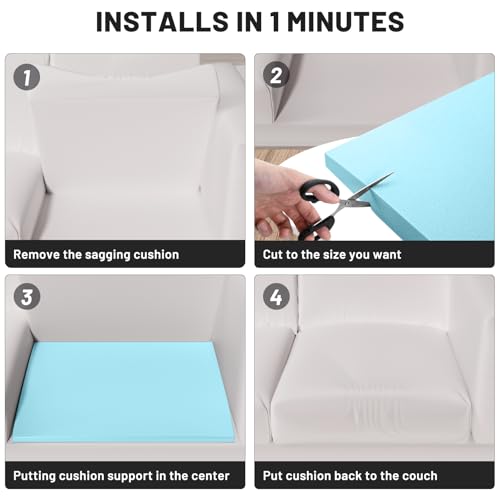 INSTALLS IN 1 MINUTES

1

Remove the sagging cushion

2

Cut to the size you want

3

Putting cushion support in the center

4

Put cushion back to the couch