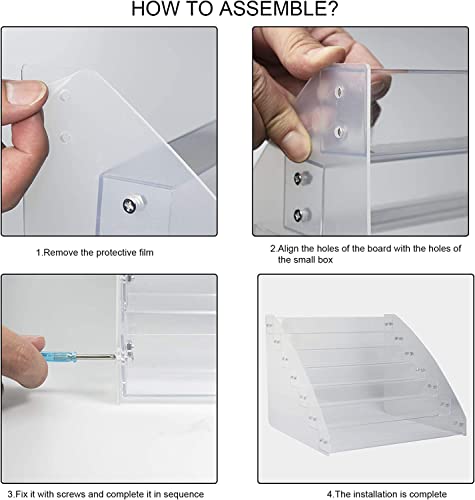 HOW TO ASSEMBLE?

1.Remove the protective film

2.Align the holes of the board with the holes of the small box

3.Fix it with screws and complete it in sequence

4.The installation is complete