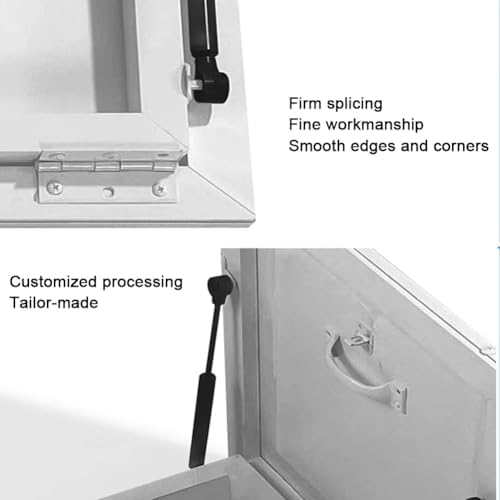 Firm splicing
Fine workmanship
Smooth edges and corners

Customized processing
Tailor-made