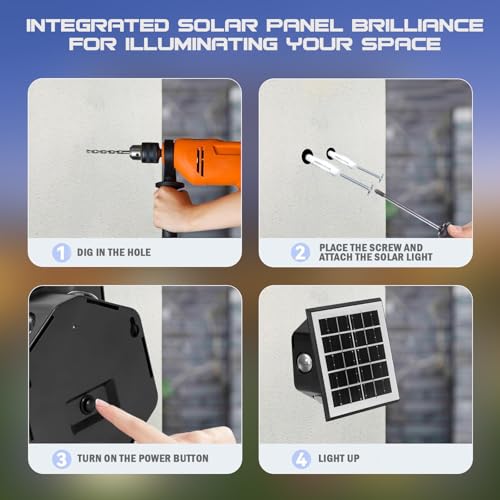 INTEGRATED SOLAR PANEL BRILLIANCE FOR ILLUMINATING YOUR SPACE

1 DIG IN THE HOLE

2 PLACE THE SCREW AND ATTACH THE SOLAR LIGHT

3 TURN ON THE POWER BUTTON

4 LIGHT UP